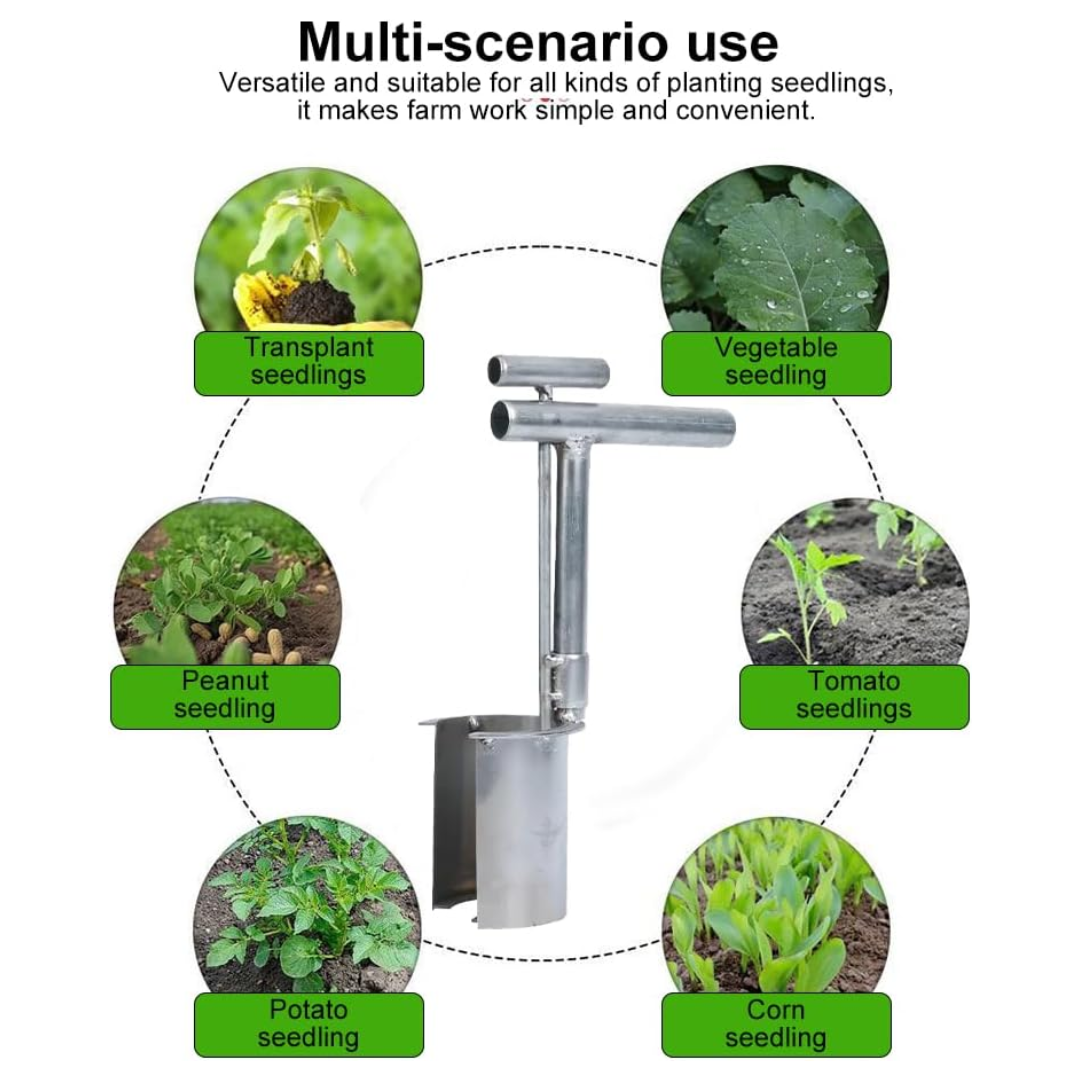 Multi-scenario use
Versatile and suitable for all kinds of planting seedlings, it makes farm work simple and convenient.

Transplant seedlings

Vegetable seedling

Peanut seedling

Tomato seedlings

Potato seedling

Corn seedling